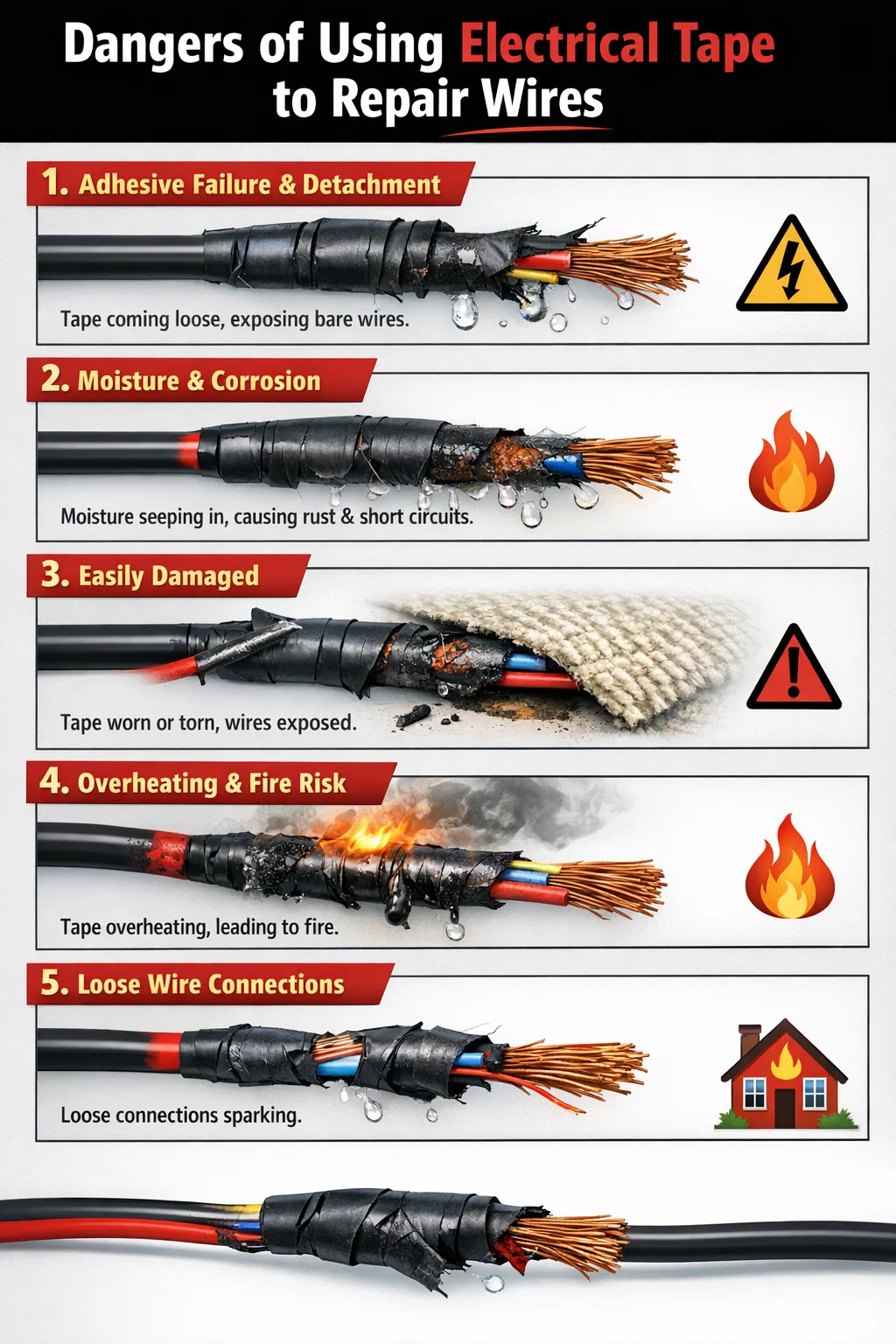 Dangers of Using Electrical Tape to Repair Wires

1. Adhesive Failure & Detachment

Tape coming loose, exposing bare wires.

2. Moisture & Corrosion

Moisture seeping in, causing rust & short circuits.

3. Easily Damaged

Tape worn or torn, wires exposed.

4. Overheating & Fire Risk

Tape overheating, leading to fire.

5. Loose Wire Connections

Loose connections sparking.